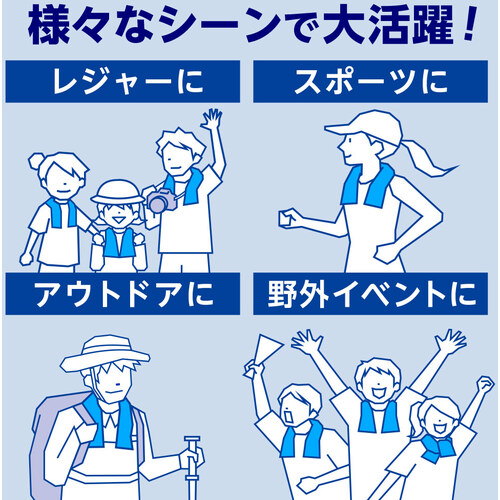 様々なシーンで大活躍！

レジャーに

スポーツに

アウトドアに

野外イベントに