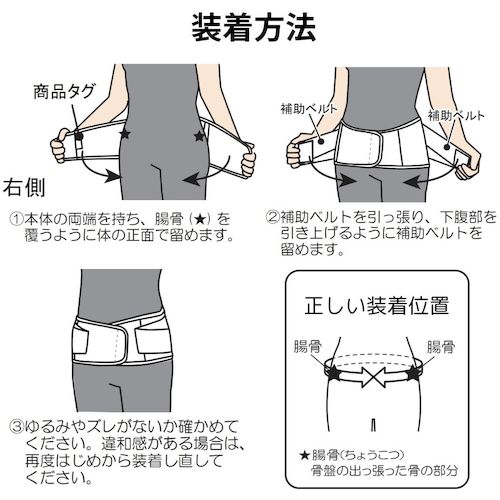 装着方法

商品タグ

右側

①本体の両端を持ち、腸骨（★）を覆うように体の正面で留めます。

補助ベルト

補助ベルト

②補助ベルトを引っ張り、下腹部を引き上げるように補助ベルトを留めます。

③ゆるみやズレがないか確かめてください。違和感がある場合は、再度はじめから装着し直してください。

正しい装着位置

腸骨

腸骨

★腸骨（ちょうこつ）
骨盤の出っ張った骨の部分