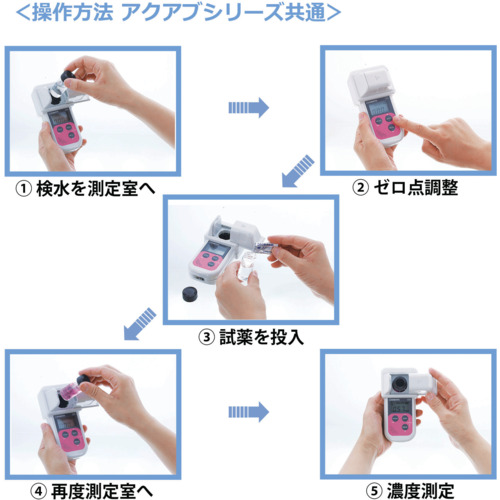 ＜操作方法 アクアブシリーズ共通＞

① 検水を測定室へ

② ゼロ点調整

③ 試薬を投入

④ 再度測定室へ

⑤ 濃度測定