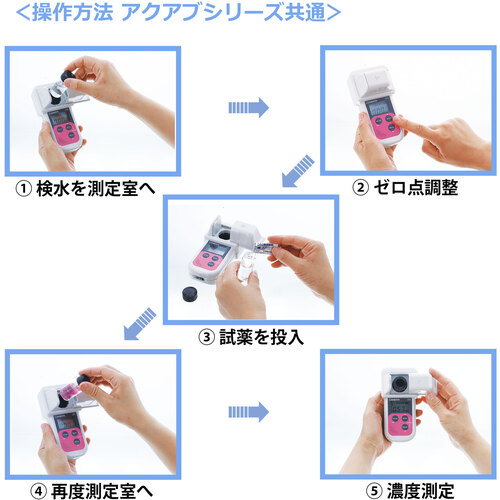 <操作方法 アクアブシリーズ共通>

① 検水を測定室へ

② ゼロ点調整

③ 試薬を投入

④ 再度測定室へ

⑤ 濃度測定