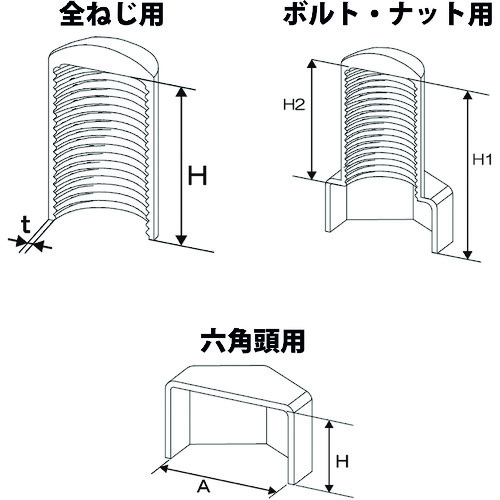 全ねじ用

H

t

ボルト・ナット用

H2

H1

六角頭用

H

A