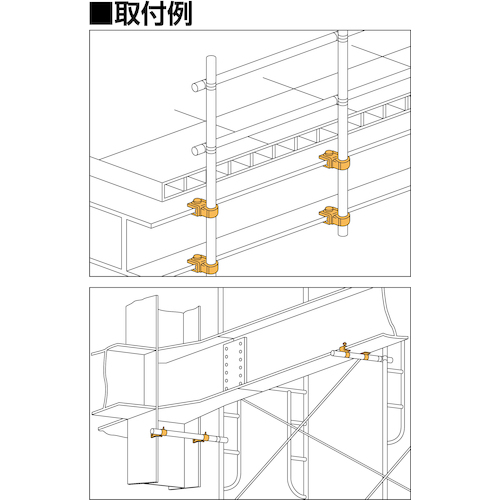 ■取付例