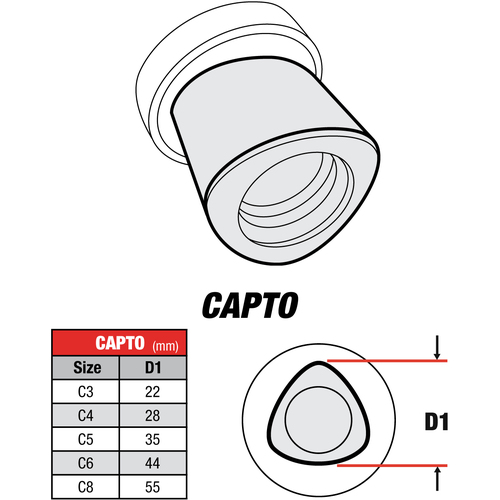 CAPTO

CAPTO (mm)

| Size | D1 |
|---|---|
| C3 | 22 |
| C4 | 28 |
| C5 | 35 |
| C6 | 44 |
| C8 | 55 |

D1