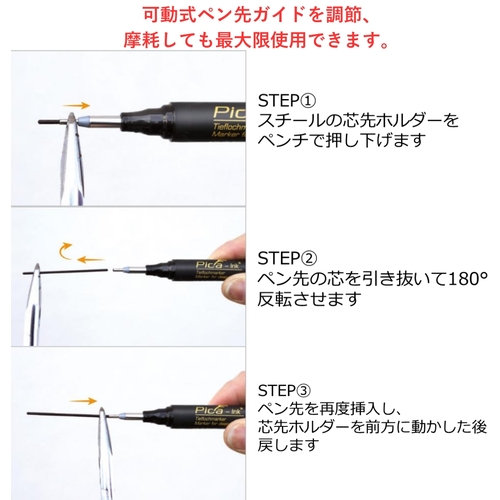 可動式ペン先ガイドを調節、
摩耗しても最大限使用できます。

Pica
Tieflochm
Marker f

STEP①
スチールの芯先ホルダーを
ペンチで押し下げます

Pica - Ink
Tieflochmarker
Marker for deep

STEP②
ペン先の芯を引き抜いて180°
反転させます

Pica - Ink
Tieflochmarker
Marker for deep

STEP③
ペン先を再度挿入し、
芯先ホルダーを前方に動かした後
戻します