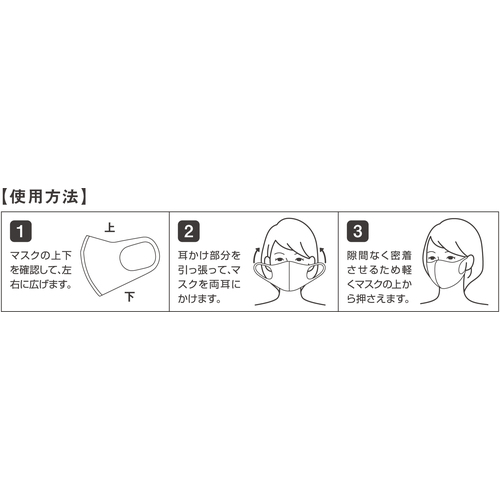 【使用方法】

1
マスクの上下を確認して、左右に広げます。
上
下

2
耳かけ部分を引っ張って、マスクを両耳にかけます。

3
隙間なく密着させるため軽くマスクの上から押さえます。