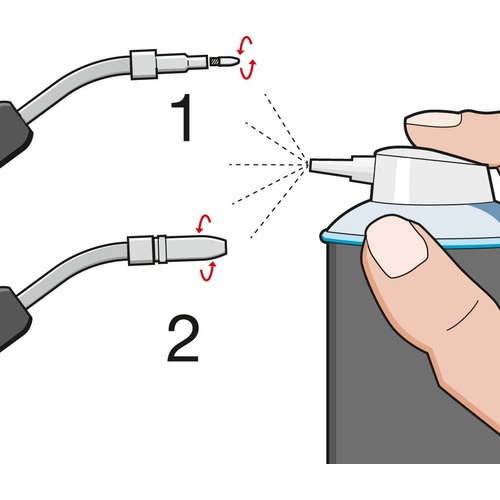 1

2