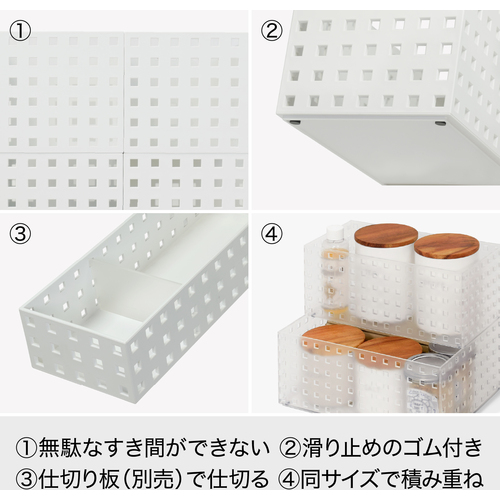 ①

②

③

④

①無駄なすき間ができない ②滑り止めのゴム付き
③仕切り板(別売)で仕切る ④同サイズで積み重ね