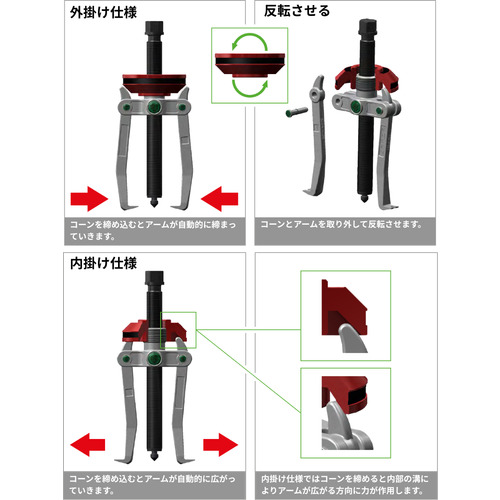 外掛け仕様

コーンを締め込むとアームが自動的に締まっていきます。

反転させる

コーンとアームを取り外して反転させます。

内掛け仕様

コーンを締め込むとアームが自動的に広がっていきます。

内掛け仕様ではコーンを締めると内部の溝によりアームが広がる方向に力が作用します。