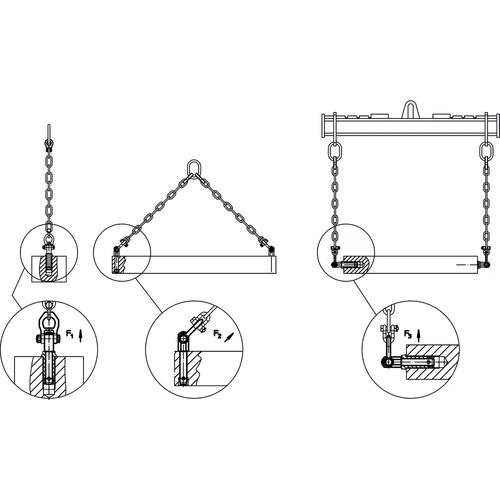 $F_1$

$F_2$

$F_3$