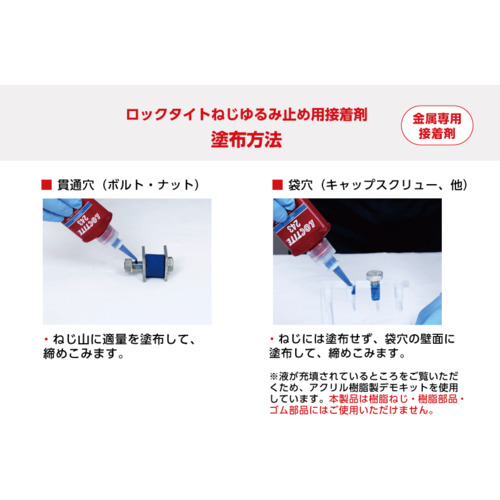 ロックタイトねじゆるみ止め用接着剤
塗布方法

金属専用
接着剤

■ 貫通穴（ボルト・ナット）

LOCTITE 243

・ねじ山に適量を塗布して、締めこみます。

■ 袋穴（キャップスクリュー、他）

LOCTITE 243

・ねじには塗布せず、袋穴の壁面に塗布して、締めこみます。

※液が充填されているところをご覧いただくため、アクリル樹脂製デモキットを使用しています。本製品は樹脂ねじ・樹脂部品・ゴム部品にはご使用いただけません。