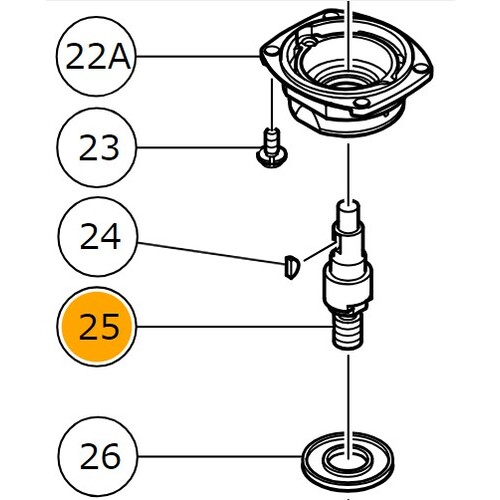 22A

23

24

25

26