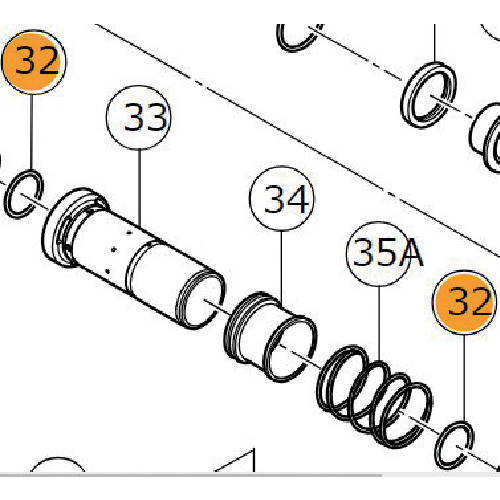 32
33
34
35A
32