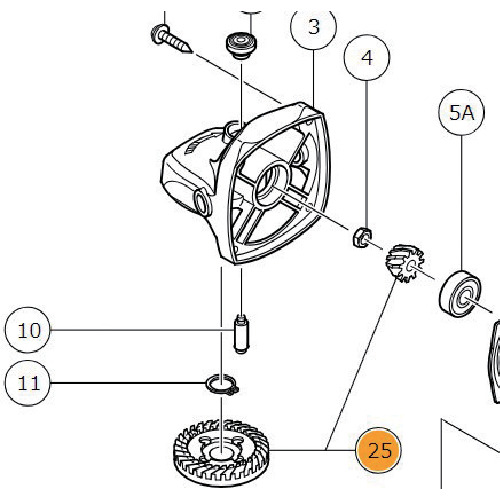 3
4
5A
10
11
25