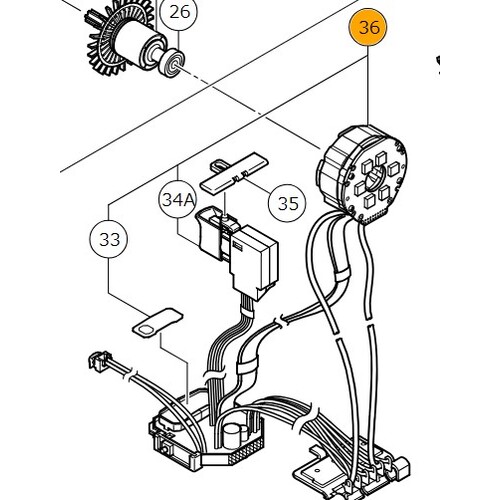 26
36
34A
35
33