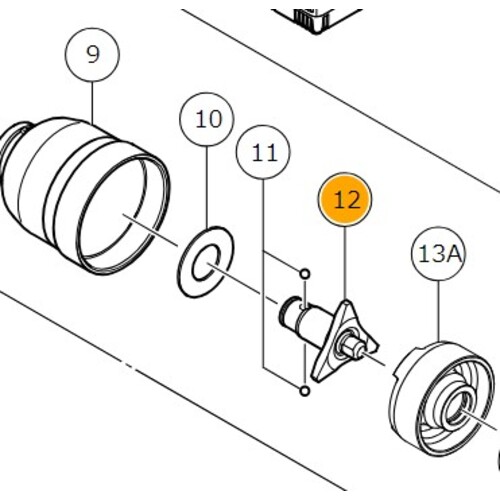 9

10

11

12

13A