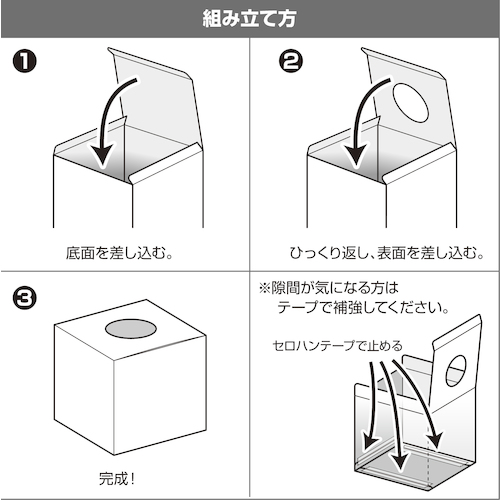 組み立て方

❶

底面を差し込む。

❷

ひっくり返し、表面を差し込む。

❸

完成！

※隙間が気になる方は
テープで補強してください。

セロハンテープで止める