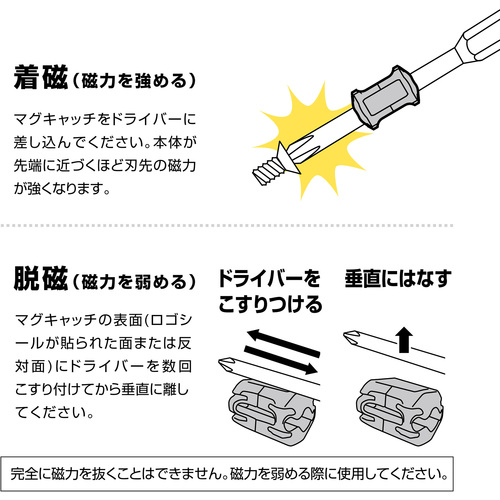 着磁（磁力を強める）

マグキャッチをドライバーに差し込んでください。本体が先端に近づくほど刃先の磁力が強くなります。

脱磁（磁力を弱める）

マグキャッチの表面(ロゴシールが貼られた面または反対面)にドライバーを数回こすり付けてから垂直に離してください。

ドライバーをこすりつける

垂直にはなす

完全に磁力を抜くことはできません。磁力を弱める際に使用してください。