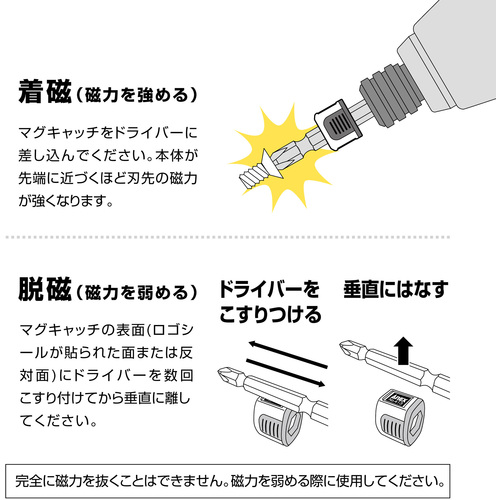 着磁（磁力を強める）

マグキャッチをドライバーに差し込んでください。本体が先端に近づくほど刃先の磁力が強くなります。

脱磁（磁力を弱める）

マグキャッチの表面(ロゴシールが貼られた面または反対面)にドライバーを数回こすり付けてから垂直に離してください。

ドライバーをこすりつける

垂直にはなす

完全に磁力を抜くことはできません。磁力を弱める際に使用してください。