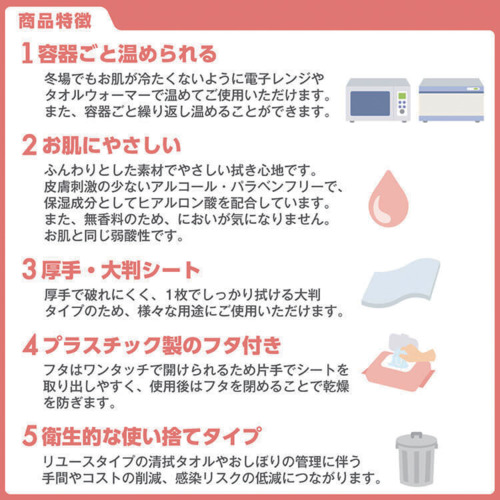 商品特徴

1 容器ごと温められる

冬場でもお肌が冷たくないように電子レンジやタオルウォーマーで温めてご使用いただけます。また、容器ごと繰り返し温めることができます。

2 お肌にやさしい

ふんわりとした素材でやさしい拭き心地です。皮膚刺激の少ないアルコール・パラベンフリーで、保湿成分としてヒアルロン酸を配合しています。また、無香料のため、においが気になりません。お肌と同じ弱酸性です。

3 厚手・大判シート

厚手で破れにくく、1枚でしっかり拭ける大判タイプのため、様々な用途にご使用いただけます。

4 プラスチック製のフタ付き

フタはワンタッチで開けられるため片手でシートを取り出しやすく、使用後はフタを閉めることで乾燥を防ぎます。

5 衛生的な使い捨てタイプ

リユースタイプの清拭タオルやおしぼりの管理に伴う手間やコストの削減、感染リスクの低減につながります。