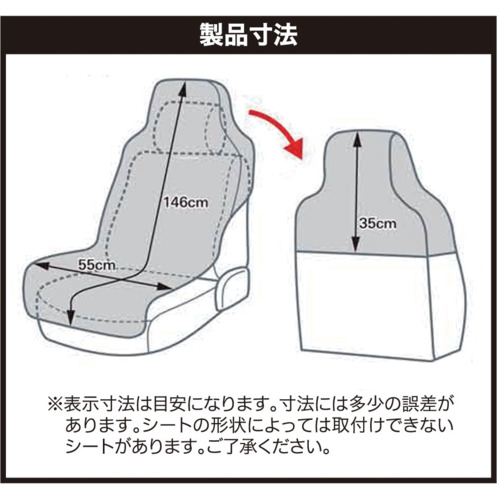 製品寸法

146cm

55cm

35cm

※表示寸法は目安になります。寸法には多少の誤差があります。シートの形状によっては取付けできないシートがあります。ご了承ください。