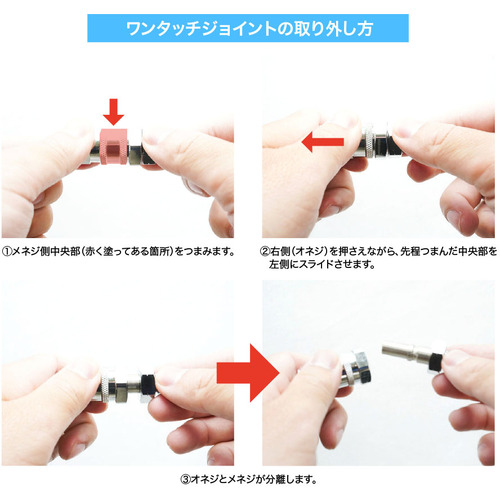 ワンタッチジョイントの取り外し方

①メネジ側中央部(赤く塗ってある箇所)をつまみます。

②右側(オネジ)を押さえながら、先程つまんだ中央部を左側にスライドさせます。

③オネジとメネジが分離します。