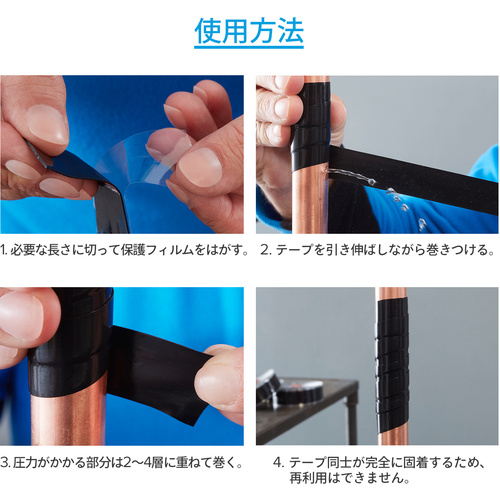 使用方法

1. 必要な長さに切って保護フィルムをはがす。

2. テープを引き伸ばしながら巻きつける。

3. 圧力がかかる部分は2〜4層に重ねて巻く。

4. テープ同士が完全に固着するため、再利用はできません。