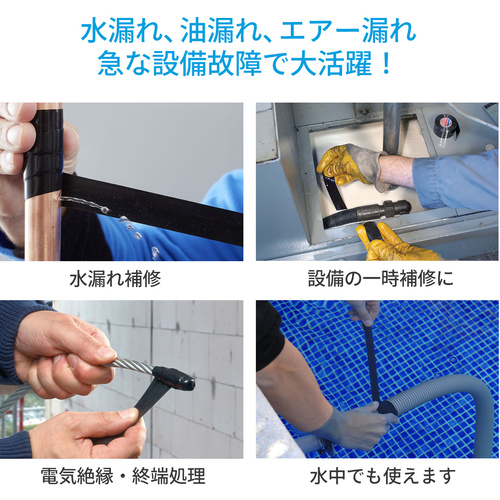 水漏れ、油漏れ、エアー漏れ
急な設備故障で大活躍！

水漏れ補修

設備の一時補修に

電気絶縁・終端処理

水中でも使えます