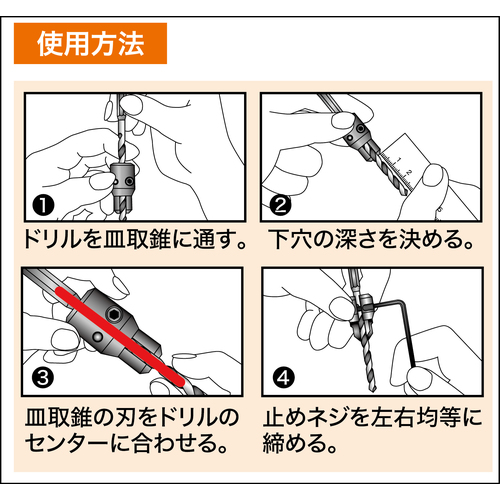 使用方法

❶

ドリルを皿取錐に通す。

❷

1 2

下穴の深さを決める。

❸

皿取錐の刃をドリルのセンターに合わせる。

❹

止めネジを左右均等に締める。