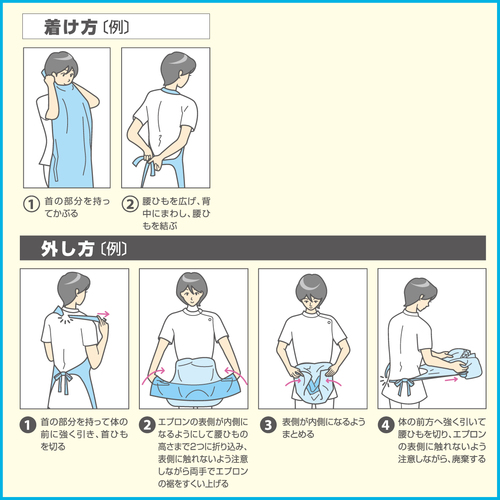 着け方〔例〕

① 首の部分を持ってかぶる

② 腰ひもを広げ、背中にまわし、腰ひもを結ぶ

外し方〔例〕

❶ 首の部分を持って体の前に強く引き、首ひもを切る

❷ エプロンの表側が内側になるようにして腰ひもの高さまで2つに折り込み、表側に触れないよう注意しながら両手でエプロンの裾をすくい上げる

❸ 表側が内側になるようまとめる

❹ 体の前方へ強く引いて腰ひもを切り、エプロンの表側に触れないよう注意しながら、廃棄する