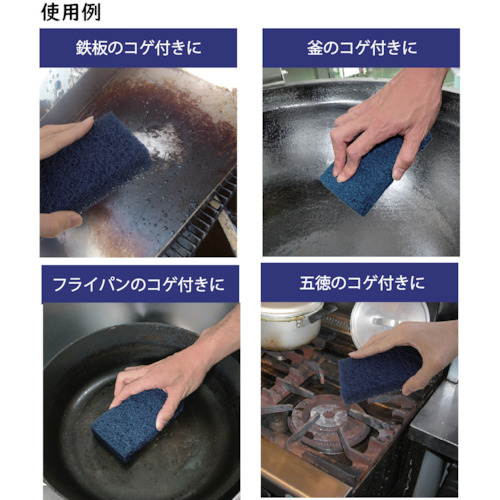 使用例

鉄板のコゲ付きに

釜のコゲ付きに

フライパンのコゲ付きに

五徳のコゲ付きに