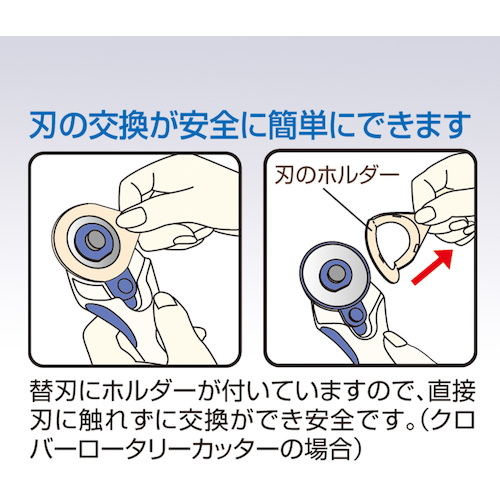 刃の交換が安全に簡単にできます

刃のホルダー

替刃にホルダーが付いていますので、直接刃に触れずに交換ができ安全です。(クロバーロータリーカッターの場合)