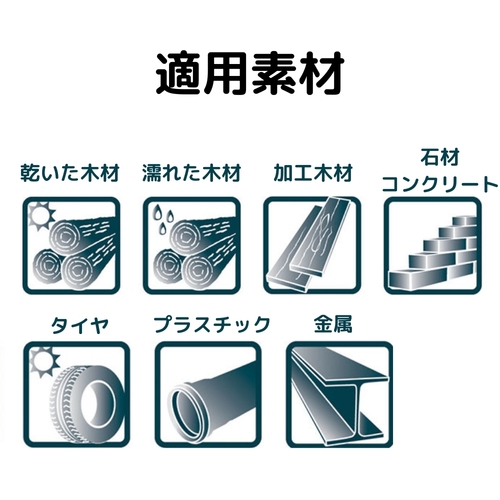 適用素材

乾いた木材

濡れた木材

加工木材

石材
コンクリート

タイヤ

プラスチック

金属