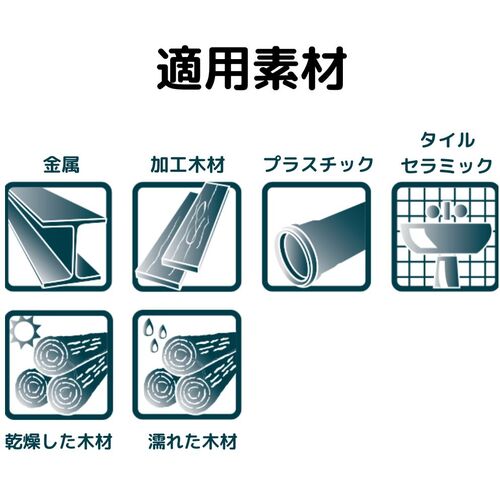 適用素材

金属

加工木材

プラスチック

タイル
セラミック

乾燥した木材

濡れた木材