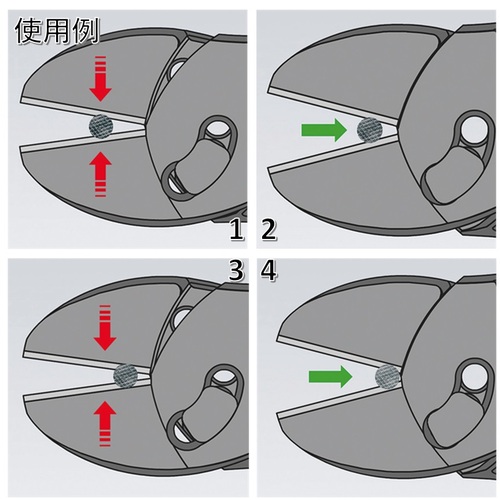 使用例

1

2

3

4