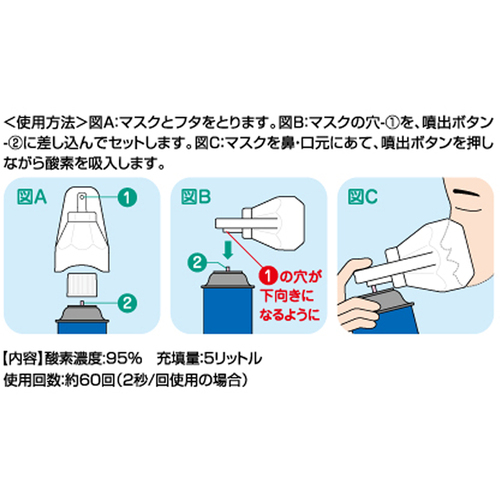 <使用方法>図A:マスクとフタをとります。図B:マスクの穴-①を、噴出ボタン-②に差し込んでセットします。図C:マスクを鼻・口元にあて、噴出ボタンを押しながら酸素を吸入します。

図A
1
2

図B
2
1の穴が下向きになるように

図C

【内容】酸素濃度:95%　充填量:5リットル
使用回数:約60回(2秒/回使用の場合)