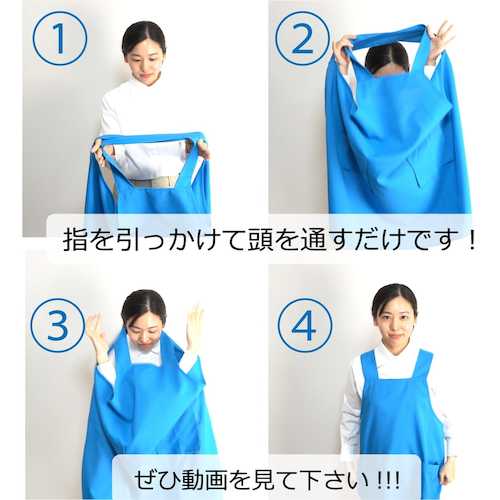 ①

②

指を引っかけて頭を通すだけです！

③

④

ぜひ動画を見て下さい!!!