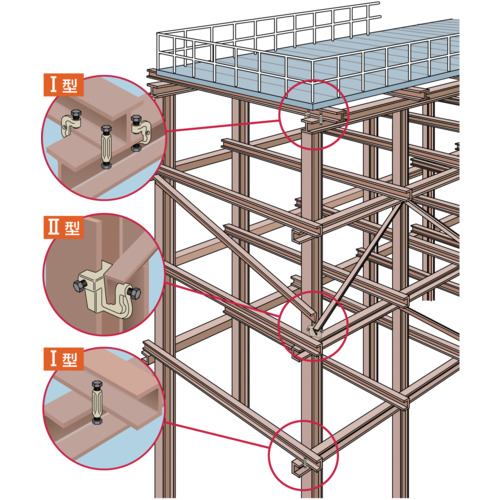 Ⅰ型

Ⅱ型

Ⅰ型