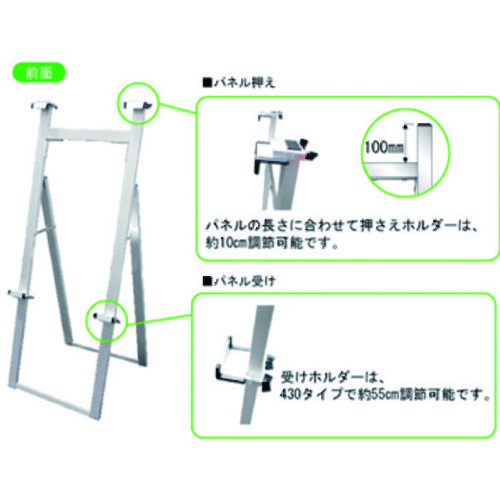 前面

■パネル押え

100㎜

パネルの長さに合わせて押さえホルダーは、約10cm調節可能です。

■パネル受け

受けホルダーは、430タイプで約55cm調節可能です。