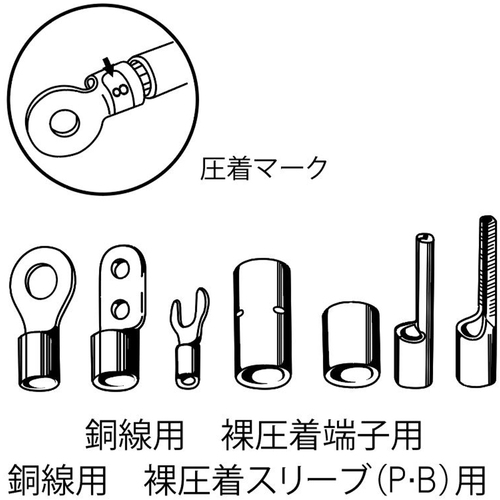 8

圧着マーク

銅線用　裸圧着端子用

銅線用　裸圧着スリーブ(P·B)用