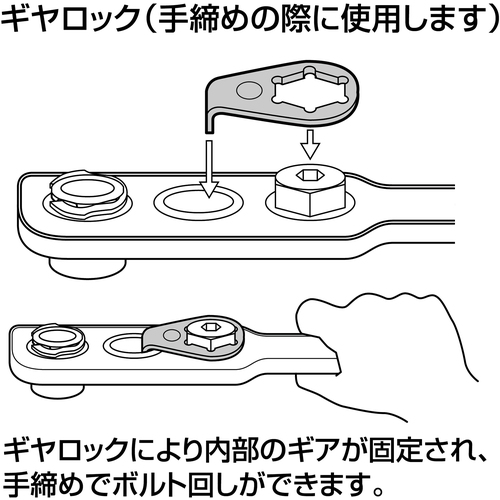 ギヤロック（手締めの際に使用します）

ギヤロックにより内部のギアが固定され、手締めでボルト回しができます。