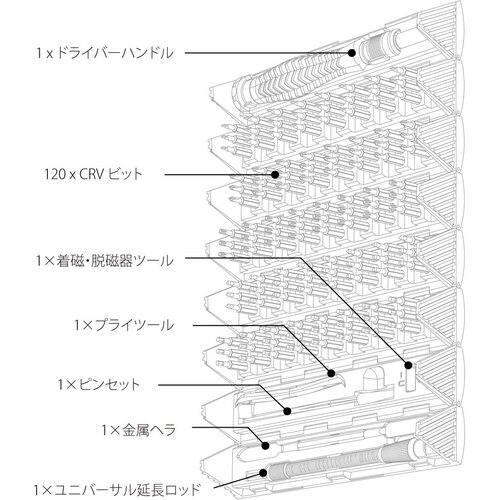 1 x ドライバーハンドル

120 x CRV ビット

1×着磁･脱磁器ツール

1×プライツール

1×ピンセット

1×金属ヘラ

1×ユニバーサル延長ロッド