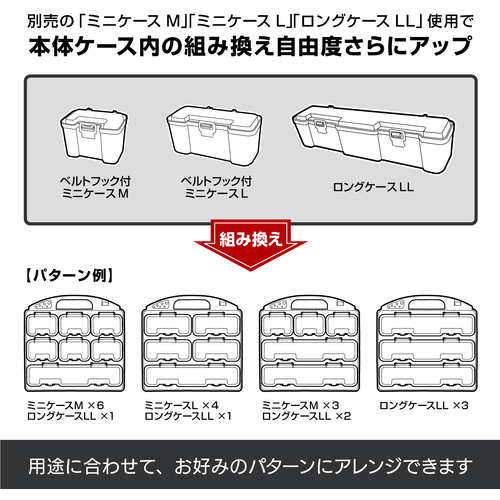 別売の「ミニケース M」「ミニケース L」「ロングケース LL」使用で
本体ケース内の組み換え自由度さらにアップ

ベルトフック付
ミニケースM

ベルトフック付
ミニケースL

ロングケースLL

組み換え

【パターン例】

ミニケースM ×6
ロングケースLL ×1

ミニケースL ×4
ロングケースLL ×1

ミニケースM ×3
ロングケースLL ×2

ロングケースLL ×3

用途に合わせて、お好みのパターンにアレンジできます