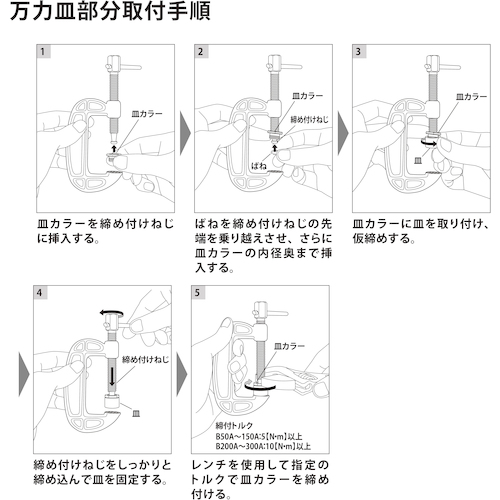 万力皿部分取付手順

1

皿カラー

皿カラーを締め付けねじに挿入する。

2

皿カラー

締め付けねじ

ばね

ばねを締め付けねじの先端を乗り越えさせ、さらに皿カラーの内径奥まで挿入する。

3

皿カラー

皿

皿カラーに皿を取り付け、仮締めする。

4

締め付けねじ

皿

締め付けねじをしっかりと締め込んで皿を固定する。

5

皿カラー

締付トルク
B50A～150A:5【N･m】以上
B200A～300A:10【N･m】以上

レンチを使用して指定のトルクで皿カラーを締め付ける。