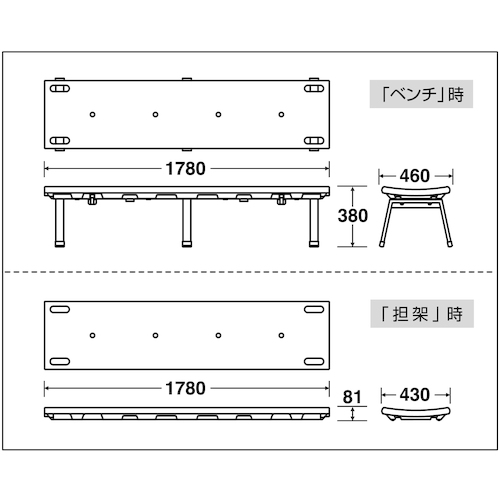 「ベンチ」時

1780

460

380

「担架」時

1780

81

430