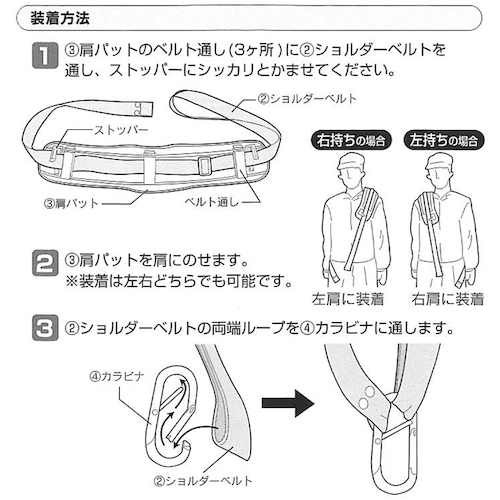 装着方法

1 ③肩パットのベルト通し(3ヶ所)に②ショルダーベルトを通し、ストッパーにシッカリとかませてください。

②ショルダーベルト
ストッパー
③肩パット
ベルト通し

右持ちの場合
左持ちの場合
左肩に装着
右肩に装着

2 ③肩パットを肩にのせます。
※装着は左右どちらでも可能です。

3 ②ショルダーベルトの両端ループを④カラビナに通します。

④カラビナ
②ショルダーベルト