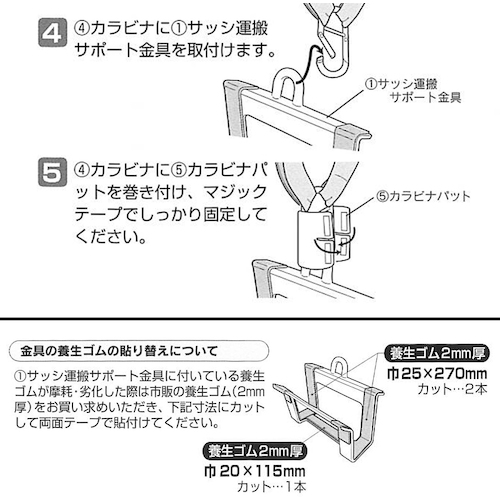 4 ④カラビナに①サッシ運搬サポート金具を取付けます。

①サッシ運搬サポート金具

5 ④カラビナに⑤カラビナパットを巻き付け、マジックテープでしっかり固定してください。

⑤カラビナパット

金具の養生ゴムの貼り替えについて

①サッシ運搬サポート金具に付いている養生ゴムが摩耗･劣化した際は市販の養生ゴム(2mm厚)をお買い求めいただき、下記寸法にカットして両面テープで貼付けてください。

養生ゴム2mm厚
巾25×270mm
カット…2本

養生ゴム2mm厚
巾20×115mm
カット…1本