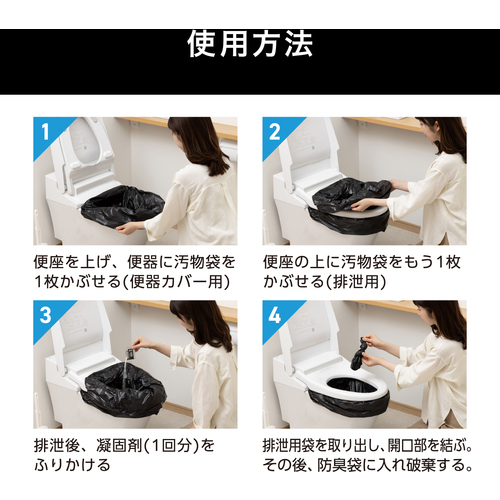 使用方法

1

便座を上げ、便器に汚物袋を1枚かぶせる(便器カバー用)

2

便座の上に汚物袋をもう1枚かぶせる(排泄用)

3

排泄後、凝固剤(1回分)をふりかける

4

排泄用袋を取り出し、開口部を結ぶ。その後、防臭袋に入れ破棄する。