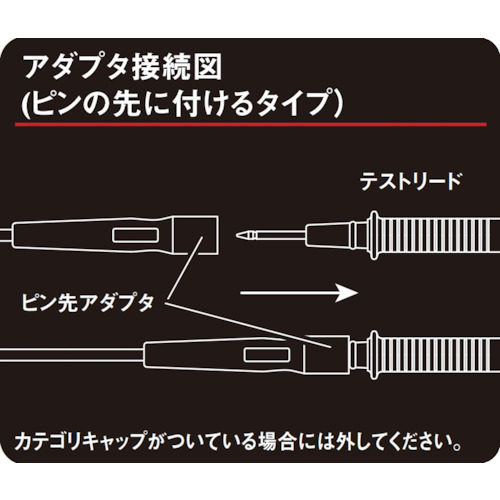 アダプタ接続図
(ピンの先に付けるタイプ)

テストリード

ピン先アダプタ

カテゴリキャップがついている場合には外してください。