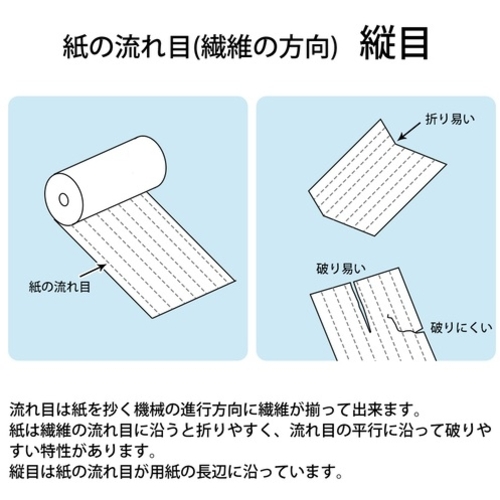 紙の流れ目(繊維の方向)　縦目

紙の流れ目

折り易い

破り易い

破りにくい

流れ目は紙を抄く機械の進行方向に繊維が揃って出来ます。
紙は繊維の流れ目に沿うと折りやすく、流れ目の平行に沿って破りやすい特性があります。
縦目は紙の流れ目が用紙の長辺に沿っています。