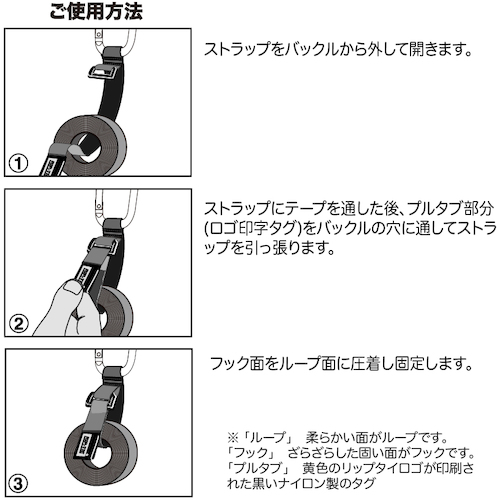 ご使用方法

①

ストラップをバックルから外して開きます。

②

ストラップにテープを通した後、プルタブ部分(ロゴ印字タグ)をバックルの穴に通してストラップを引っ張ります。

③

フック面をループ面に圧着し固定します。

※「ループ」 柔らかい面がループです。
「フック」 ざらざらした固い面がフックです。
「プルタブ」 黄色のリップタイロゴが印刷された黒いナイロン製のタグ